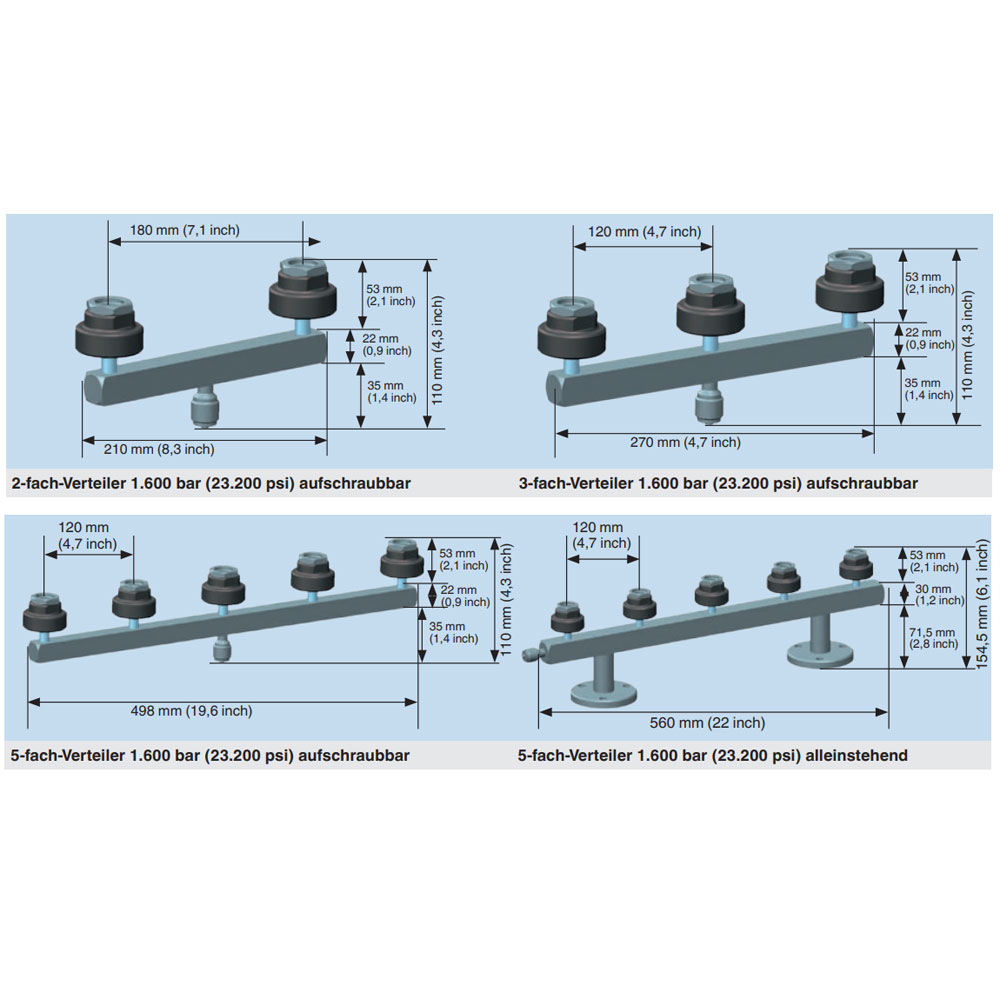 180 mm (7,1 inch)

53 mm
(2,1 inch)

22 mm
(0,9 inch)

35 mm
(1,4 inch)

110 mm (4,3 inch)

210 mm (8,3 inch)

2-fach-Verteiler 1.600 bar (23.200 psi) aufschraubbar

120 mm (4,7 inch)

53 mm
(2,1 inch)

22 mm
(0,9 inch)

35 mm
(1,4 inch)

110 mm (4,3 inch)

270 mm (4,7 inch)

3-fach-Verteiler 1.600 bar (23.200 psi) aufschraubbar

120 mm
(4,7 inch)

53 mm
(2,1 inch)

22 mm
(0,9 inch)

35 mm
(1,4 inch)

110 mm (4,3 inch)

498 mm (19,6 inch)

5-fach-Verteiler 1.600 bar (23.200 psi) aufschraubbar

120 mm
(4,7 inch)

53 mm
(2,1 inch)

30 mm
(1,2 inch)

71,5 mm
(2,8 inch)

154,5 mm (6,1 inch)

560 mm (22 inch)

5-fach-Verteiler 1.600 bar (23.200 psi) alleinstehend