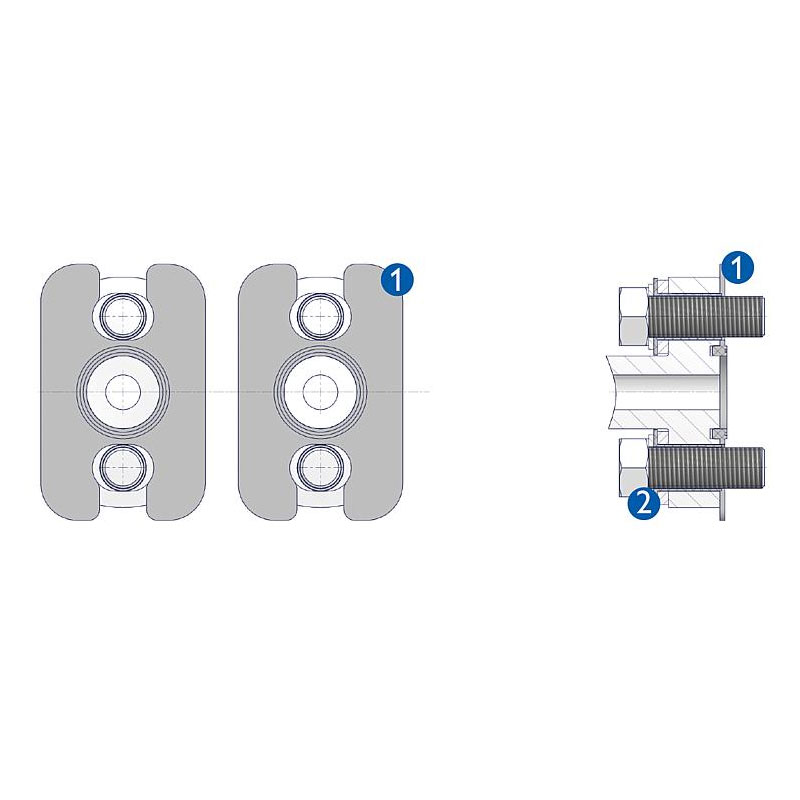 1

1

2